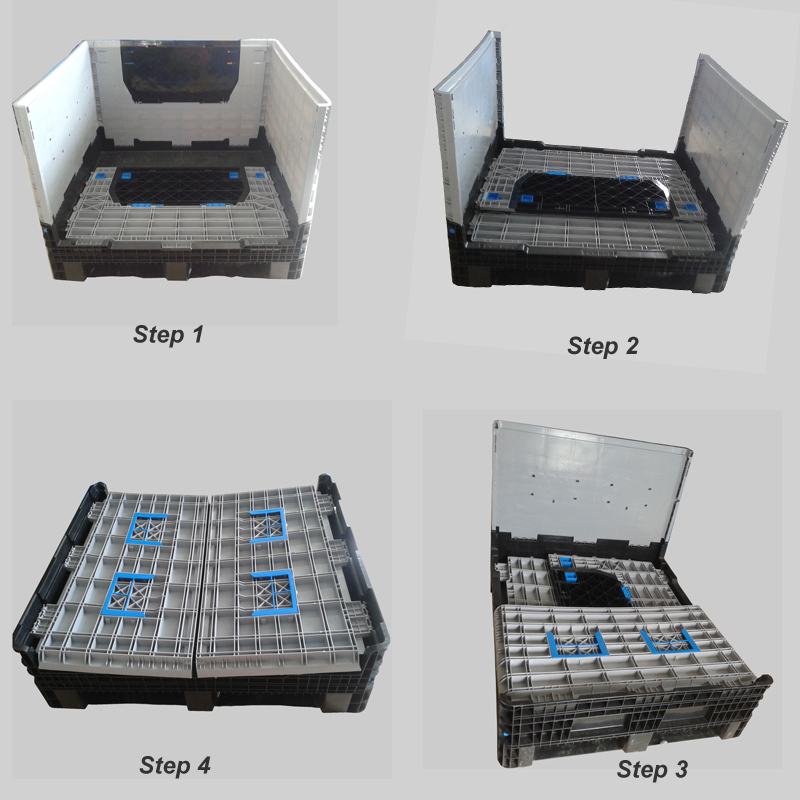 Step 1

Step 2

Step 4

Step 3