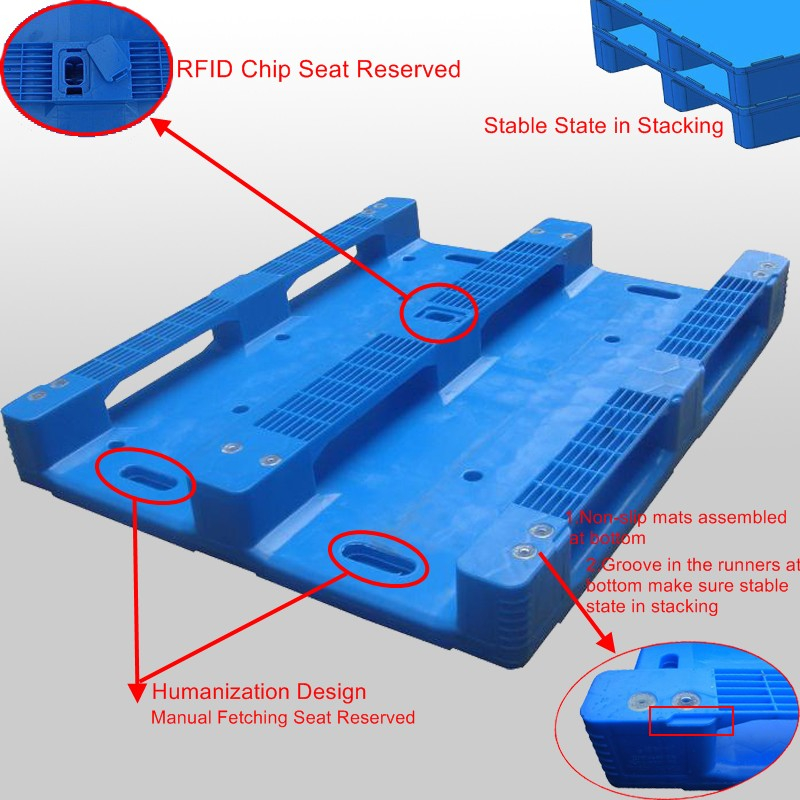 RFID Chip Seat Reserved

Stable State in Stacking

1.Non-slip mats assembled at bottom

2.Groove in the runners at bottom make sure stable state in stacking

Humanization Design
Manual Fetching Seat Reserved